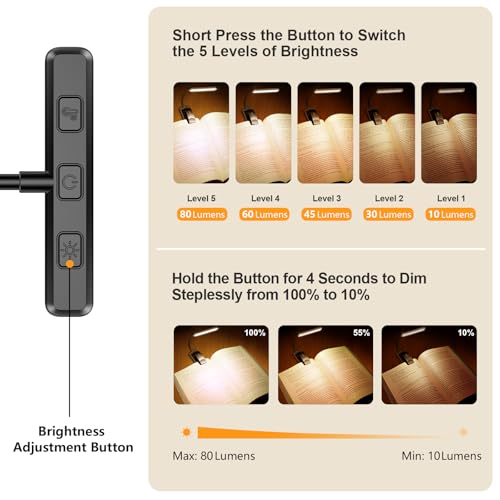 Short Press the Button to Switch the 5 Levels of Brightness

Level 5
80 Lumens

Level 4
60 Lumens

Level 3
45 Lumens

Level 2
30 Lumens

Level 1
10 Lumens

Hold the Button for 4 Seconds to Dim Steplessly from 100% to 10%

100%

55%

10%

Max: 80 Lumens

Min: 10 Lumens

Brightness Adjustment Button